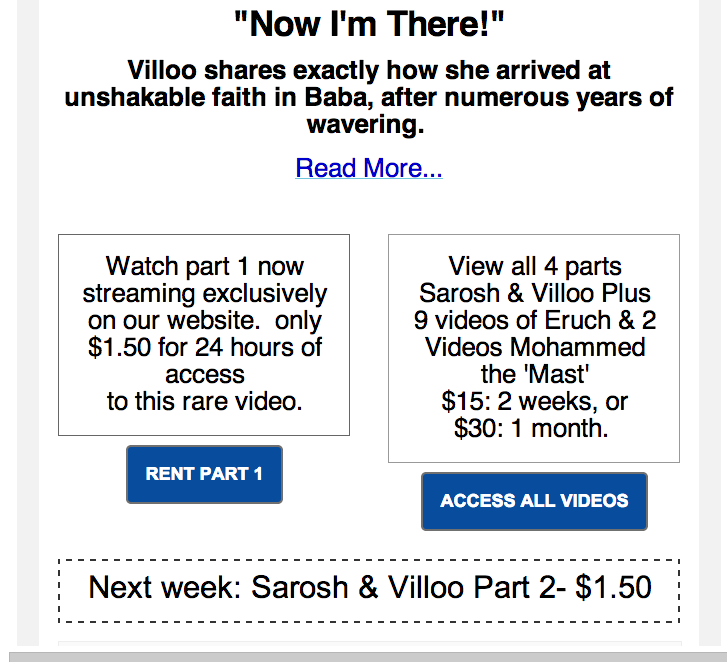 "Now I'm There!"

Villoo shares exactly how she arrived at unshakable faith in Baba, after numerous years of wavering.

Read More...

Watch part 1 now streaming exclusively on our website. only \$1.50 for 24 hours of access to this rare video.

RENT PART 1

View all 4 parts Sarosh & Villoo Plus 9 videos of Eruch & 2 Videos Mohammed the 'Mast' \$15: 2 weeks, or \$30: 1 month.

ACCESS ALL VIDEOS

Next week: Sarosh & Villoo Part 2- \$1.50